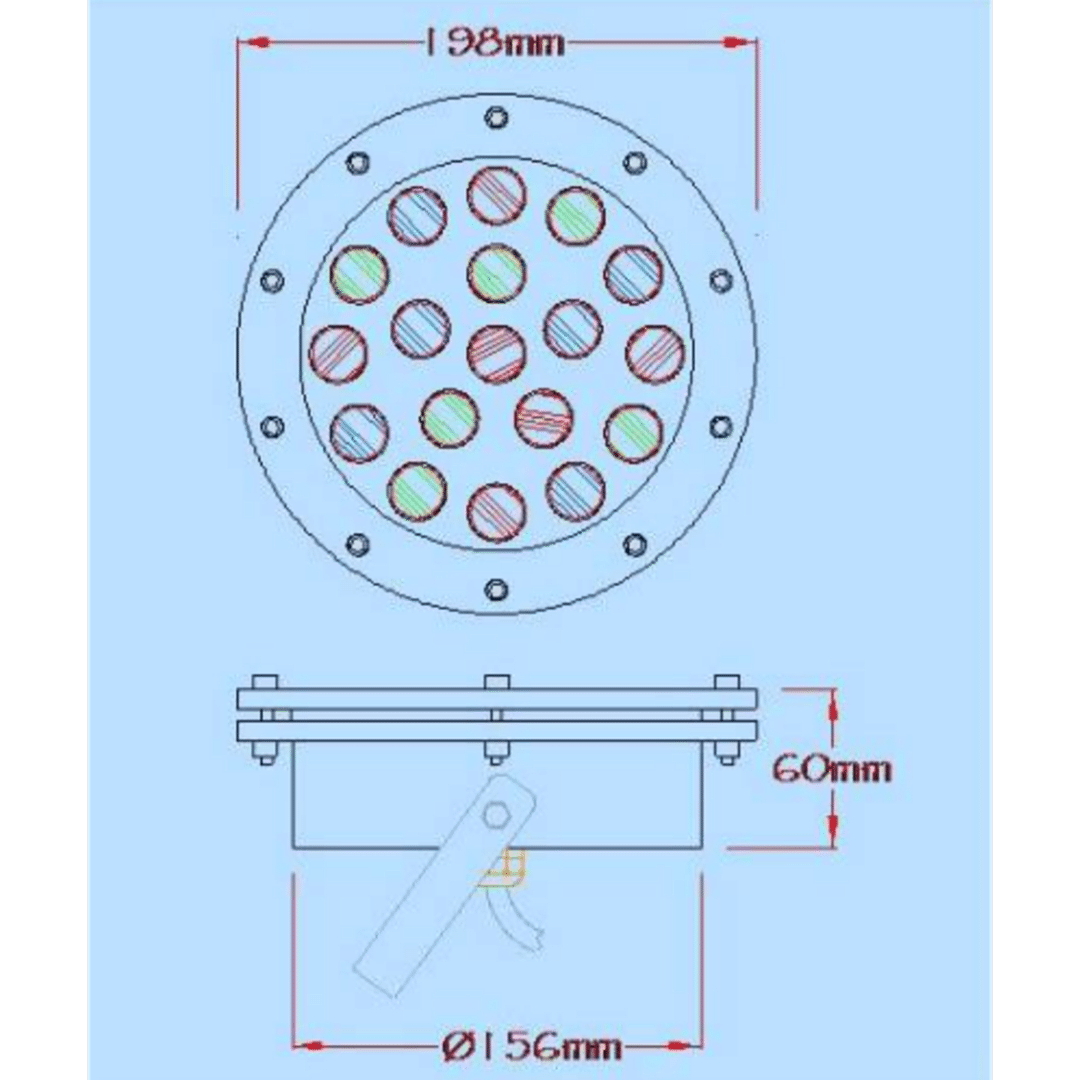 198mm

60mm

Ø156mm